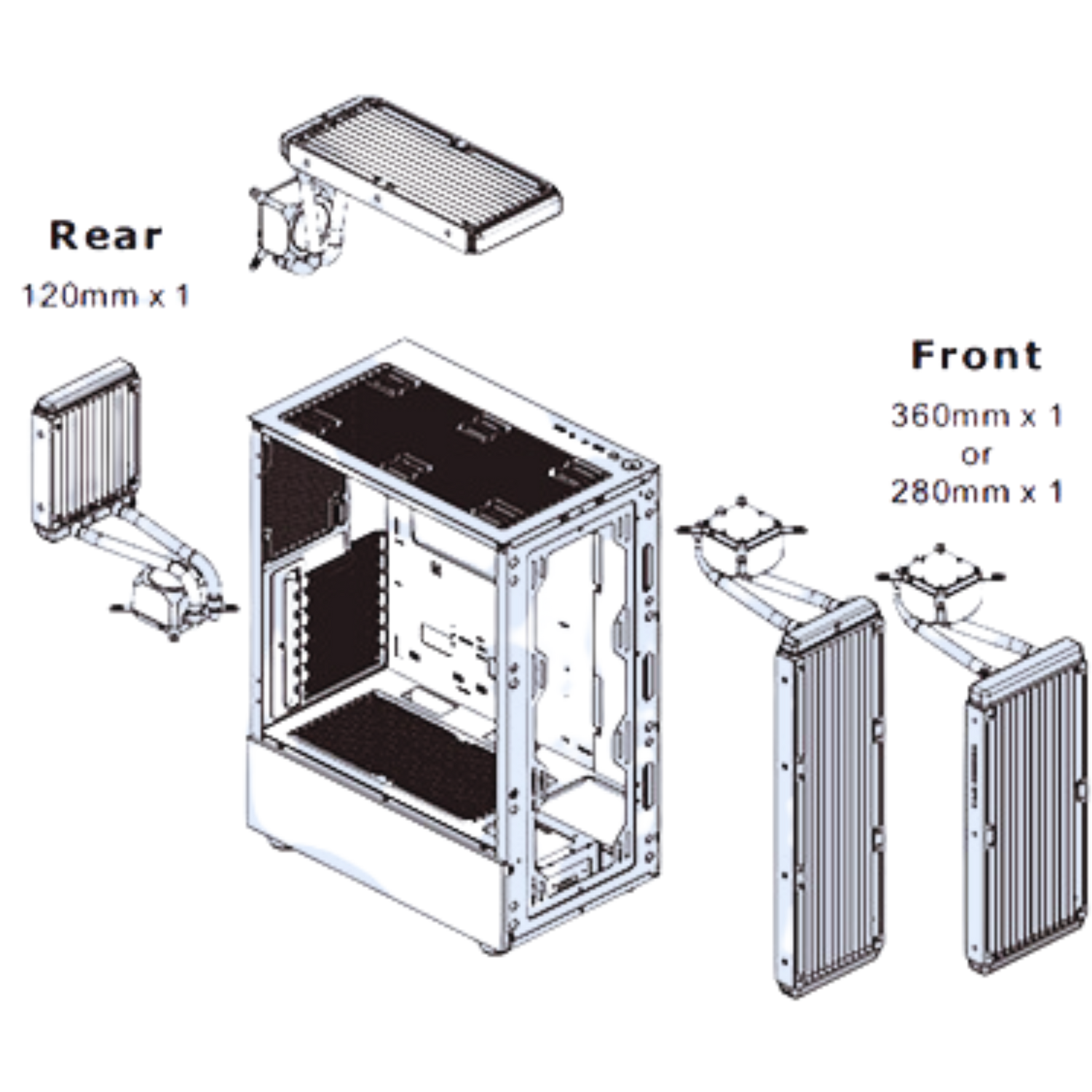 Rear
120mm x 1

Front
360mm x 1
or
280mm x 1